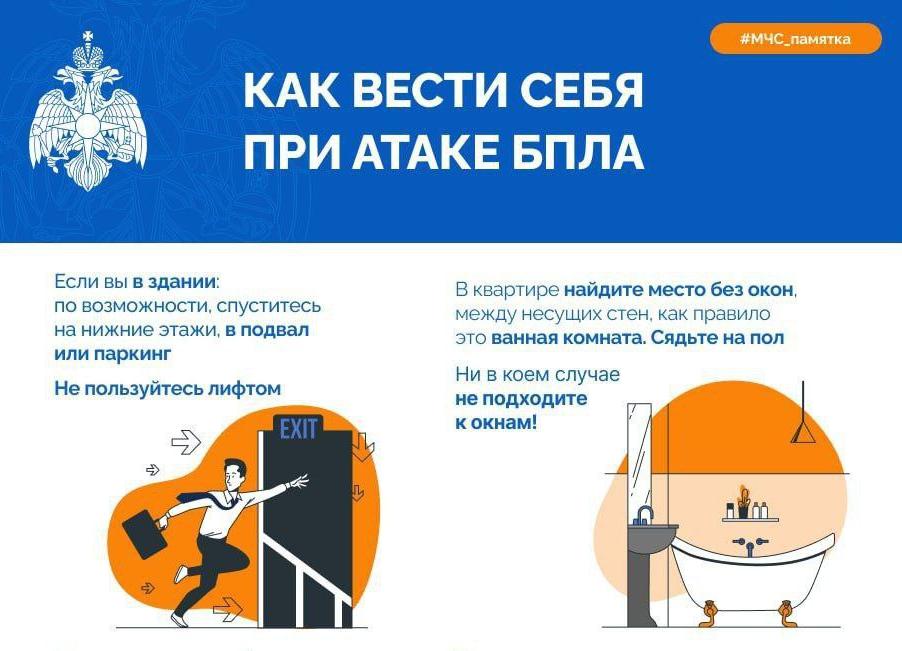 #МЧС_памятка

КАК ВЕСТИ СЕБЯ ПРИ АТАКЕ БПЛА

Если вы в здании: по возможности, спуститесь на нижние этажи, в подвал или паркинг

Не пользуйтесь лифтом

EXIT

В квартире найдите место без окон, между несущих стен, как правило это ванная комната. Сядьте на пол

Ни в коем случае не подходите к окнам!